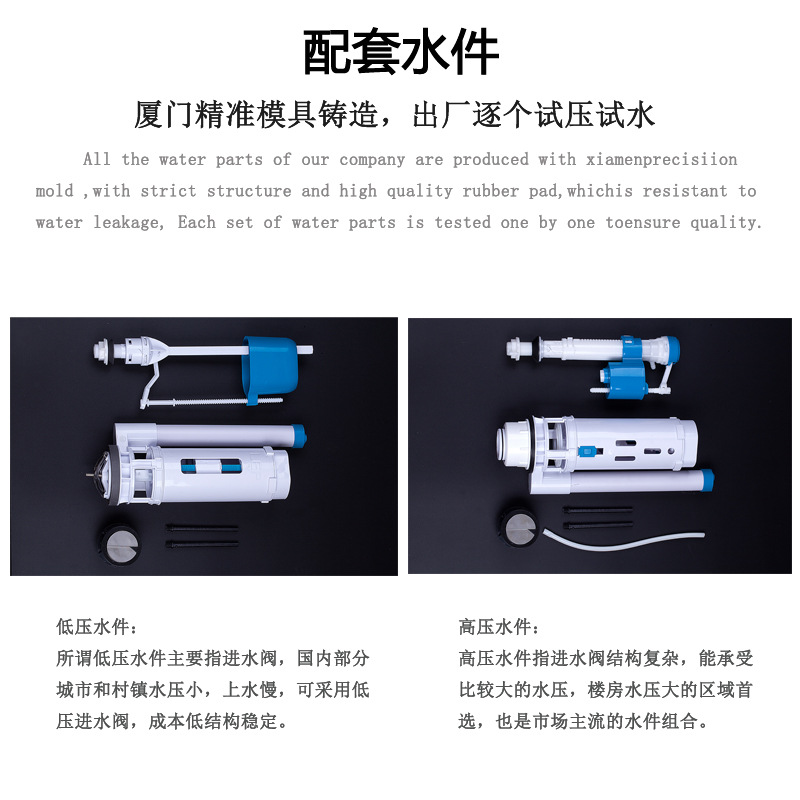 配套水件

厦门精准模具铸造，出厂逐个试压试水

All the water parts of our company are produced with xiamenprecisiion mold ,with strict structure and high quality rubber pad,whichis resistant to water leakage, Each set of water parts is tested one by one toensure quality.

低压水件：
所谓低压水件主要指进水阀，国内部分城市和村镇水压小，上水慢，可采用低压进水阀，成本低结构稳定。

高压水件：
高压水件指进水阀结构复杂，能承受比较大的水压，楼房水压大的区域首选，也是市场主流的水件组合。